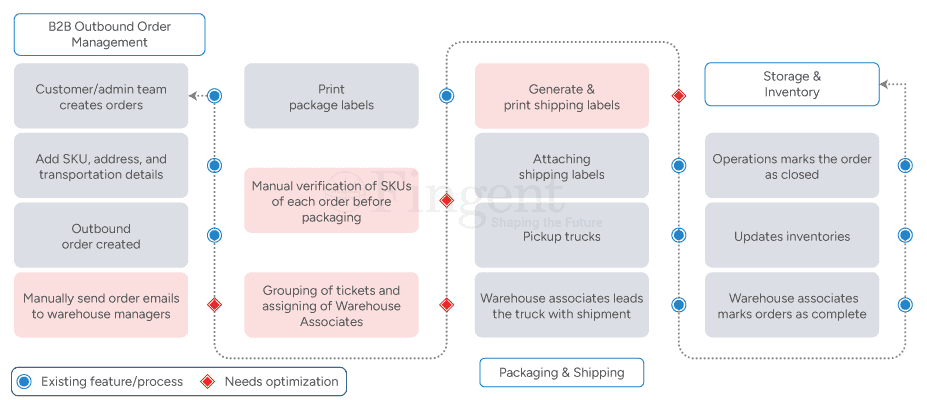 B2B Outbound Order Management

Customer/admin team creates orders

Add SKU, address, and transportation details

Outbound order created

Manually send order emails to warehouse managers

Print package labels

Manual verification of SKUs of each order before packaging

Grouping of tickets and assigning of Warehouse Associates

Generate & print shipping labels

Attaching shipping labels

Pickup trucks

Warehouse associates leads the truck with shipment

Packaging & Shipping

Storage & Inventory

Operations marks the order as closed

Updates inventories

Warehouse associates marks orders as complete

Fingent
Shaping the Future

Existing feature/process
Needs optimization