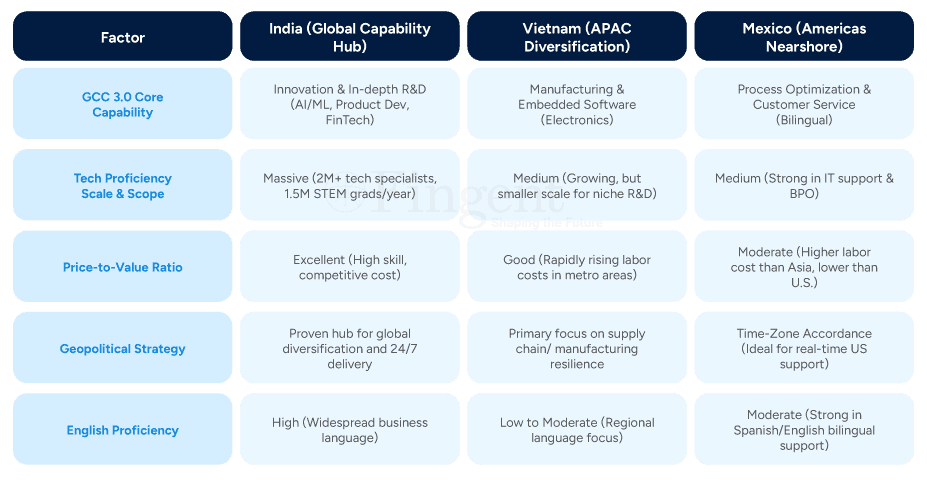 | Factor | India (Global Capability Hub) | Vietnam (APAC Diversification) | Mexico (Americas Nearshore) |
|---|---|---|---|
| GCC 3.0 Core Capability | Innovation & In-depth R&D (AI/ML, Product Dev, FinTech) | Manufacturing & Embedded Software (Electronics) | Process Optimization & Customer Service (Bilingual) |
| Tech Proficiency Scale & Scope | Massive (2M+ tech specialists, 1.5M STEM grads/year) | Medium (Growing, but smaller scale for niche R&D) | Medium (Strong in IT support & BPO) |
| Price-to-Value Ratio | Excellent (High skill, competitive cost) | Good (Rapidly rising labor costs in metro areas) | Moderate (Higher labor cost than Asia, lower than U.S.) |
| Geopolitical Strategy | Proven hub for global diversification and 24/7 delivery | Primary focus on supply chain/ manufacturing resilience | Time-Zone Accordance (Ideal for real-time US support) |
| English Proficiency | High (Widespread business language) | Low to Moderate (Regional language focus) | Moderate (Strong in Spanish/English bilingual support) |

Fingent
Shaping the Future