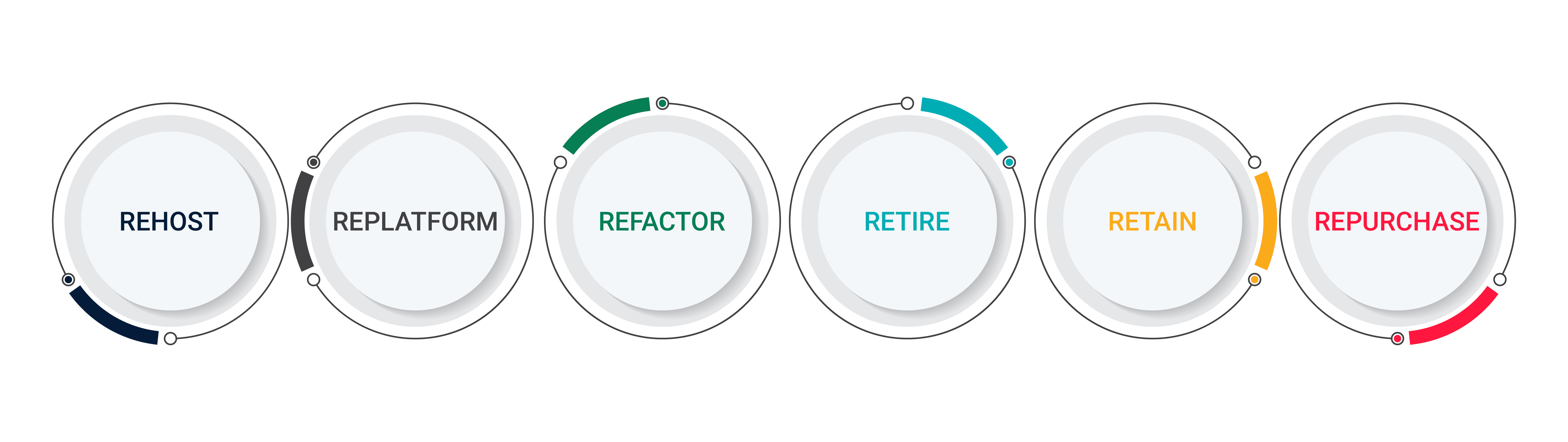 REHOST

REPLATFORM

REFACTOR

RETIRE

RETAIN

REPURCHASE